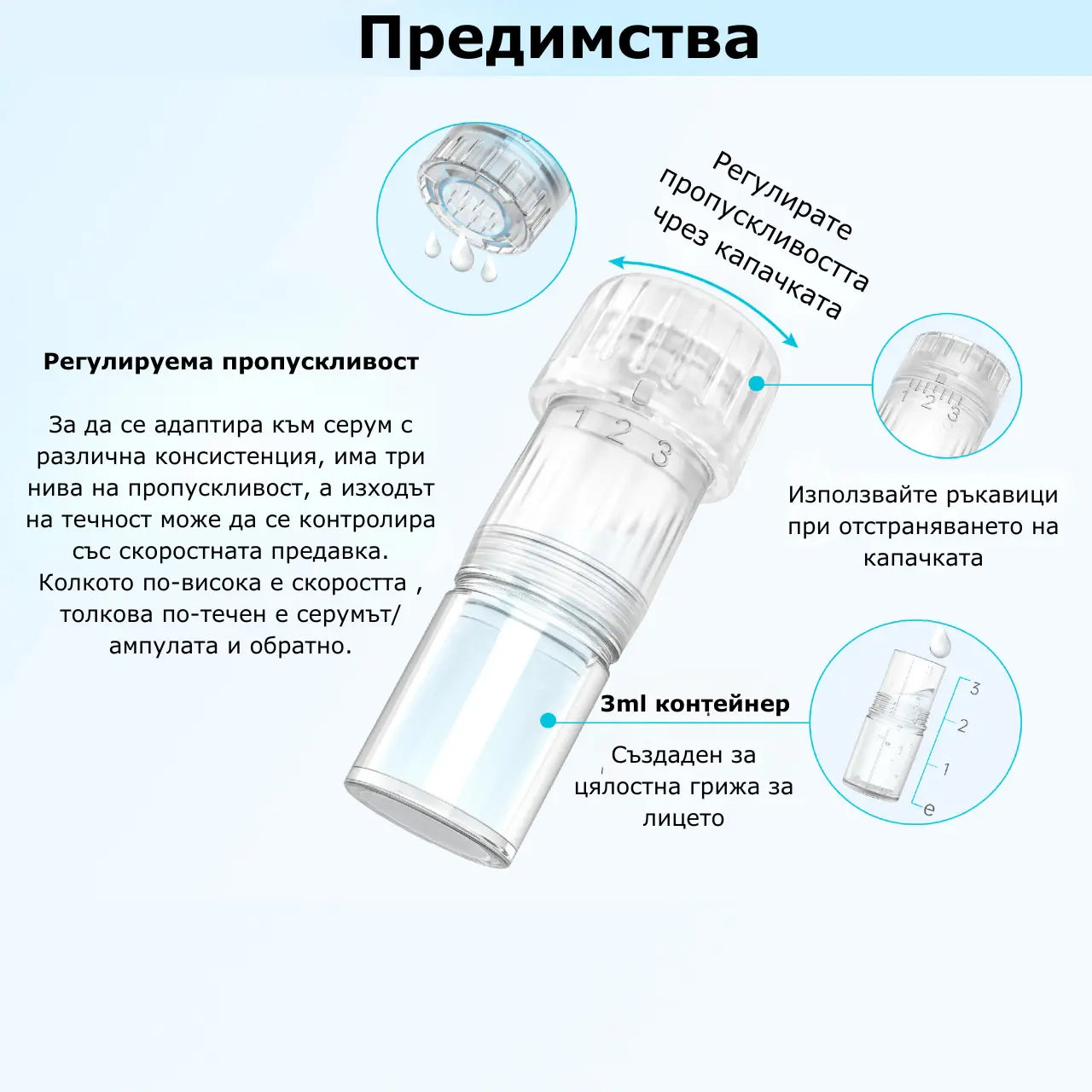 Предимства

Регулирате пропускливостта чрез капачката

Регулируема пропускливост

За да се адаптира към серум с различна консистенция, има три нива на пропускливост, а изходът на течност може да се контролира със скоростната предавка. Колкото по-висока е скоростта , толкова по-течен е серумът/ ампулата и обратно.

1 2 3

1 2 3

Използвайте ръкавици при отстраняването на капачката

3ml контейнер

Създаден за цялостна грижа за лицето

3
2
1
e